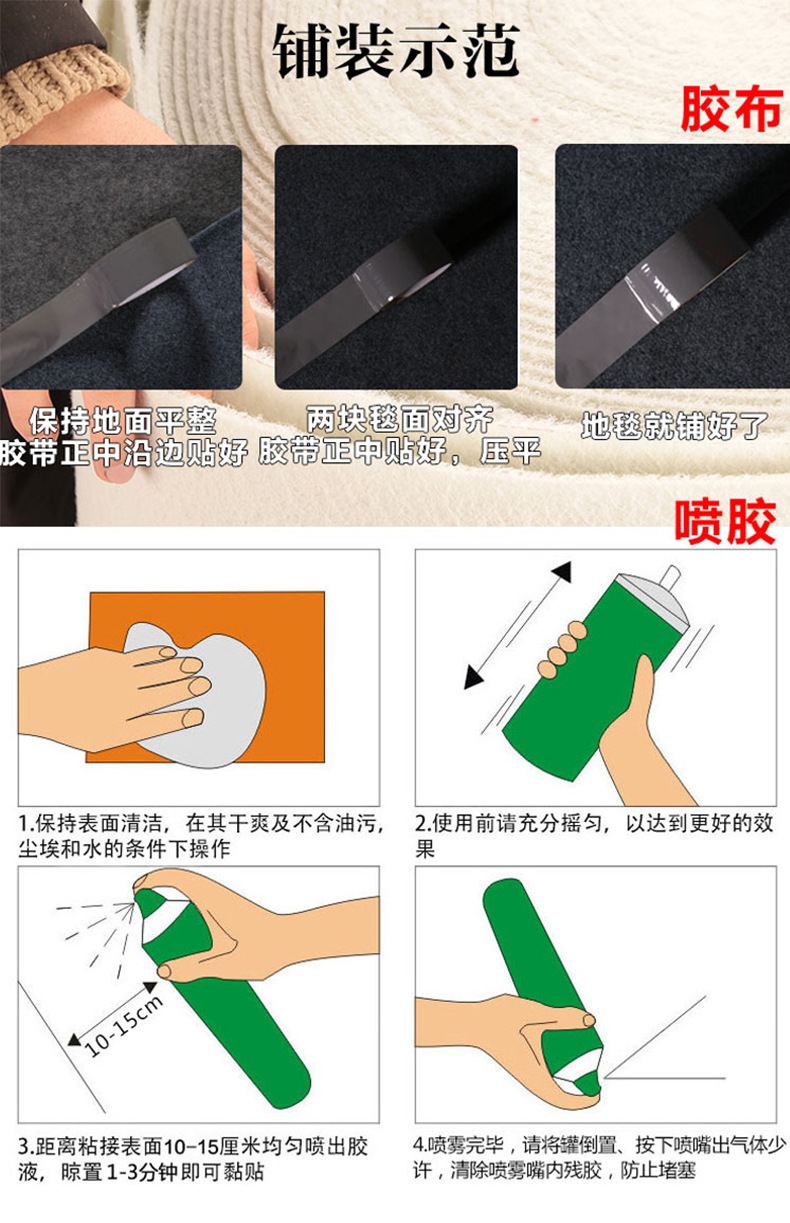 铺装示范

胶布

保持地面平整
胶带正中沿边贴好

两块毯面对齐
胶带正中贴好，压平

地毯就铺好了

喷胶

1.保持表面清洁，在其干爽及不含油污，尘埃和水的条件下操作

2.使用前请充分摇匀，以达到更好的效果

10-15cm

3.距离粘接表面10-15厘米均匀喷出胶液，晾置1-3分钟即可黏贴

4.喷雾完毕，请将罐倒置、按下喷嘴出气体少许，清除喷雾嘴内残胶，防止堵塞